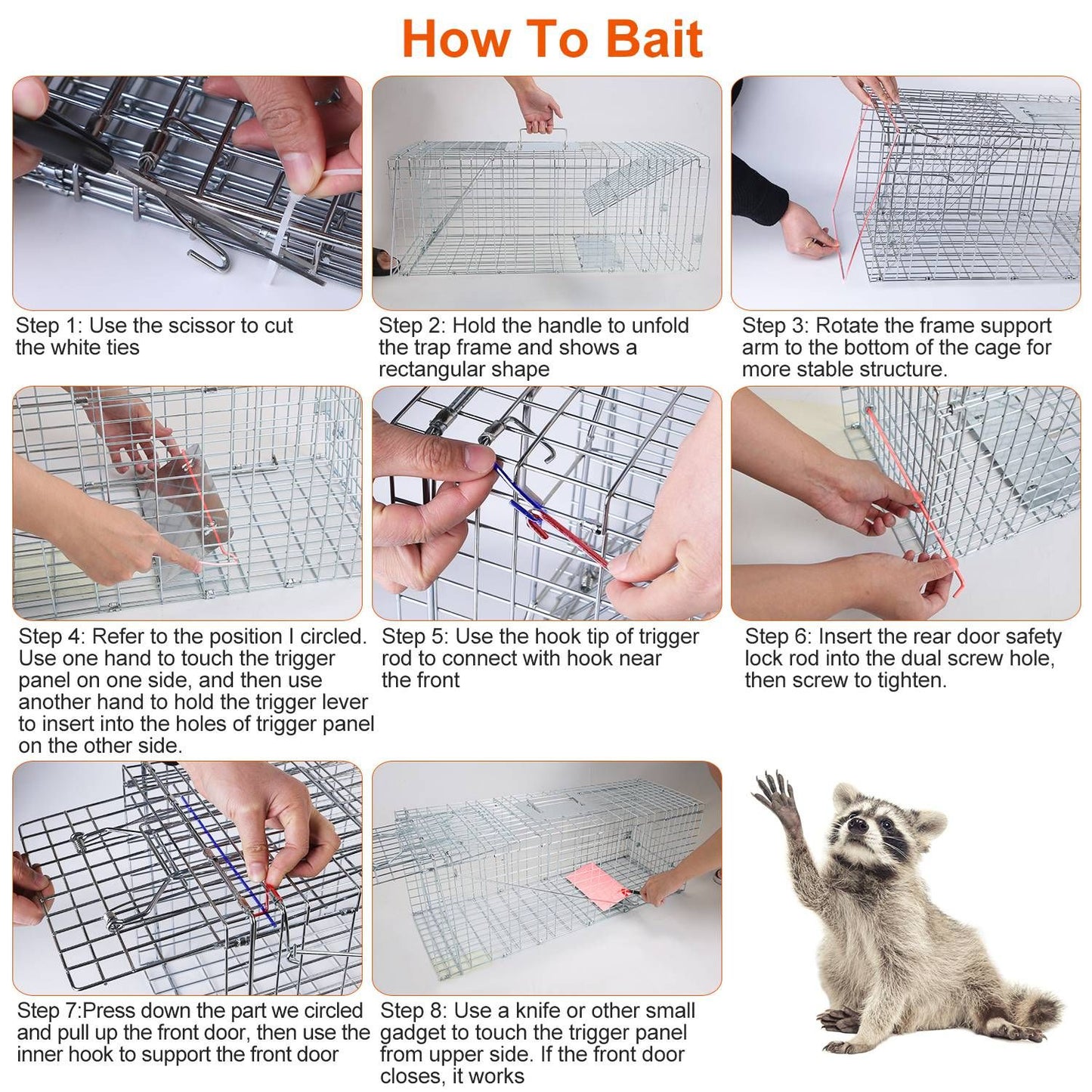 How To Bait

Step 1: Use the scissor to cut the white ties

Step 2: Hold the handle to unfold the trap frame and shows a rectangular shape

Step 3: Rotate the frame support arm to the bottom of the cage for more stable structure.

Step 4: Refer to the position I circled. Use one hand to touch the trigger panel on one side, and then use another hand to hold the trigger lever to insert into the holes of trigger panel on the other side.

Step 5: Use the hook tip of trigger rod to connect with hook near the front

Step 6: Insert the rear door safety lock rod into the dual screw hole, then screw to tighten.

Step 7:Press down the part we circled and pull up the front door, then use the inner hook to support the front door

Step 8: Use a knife or other small gadget to touch the trigger panel from upper side. If the front door closes, it works