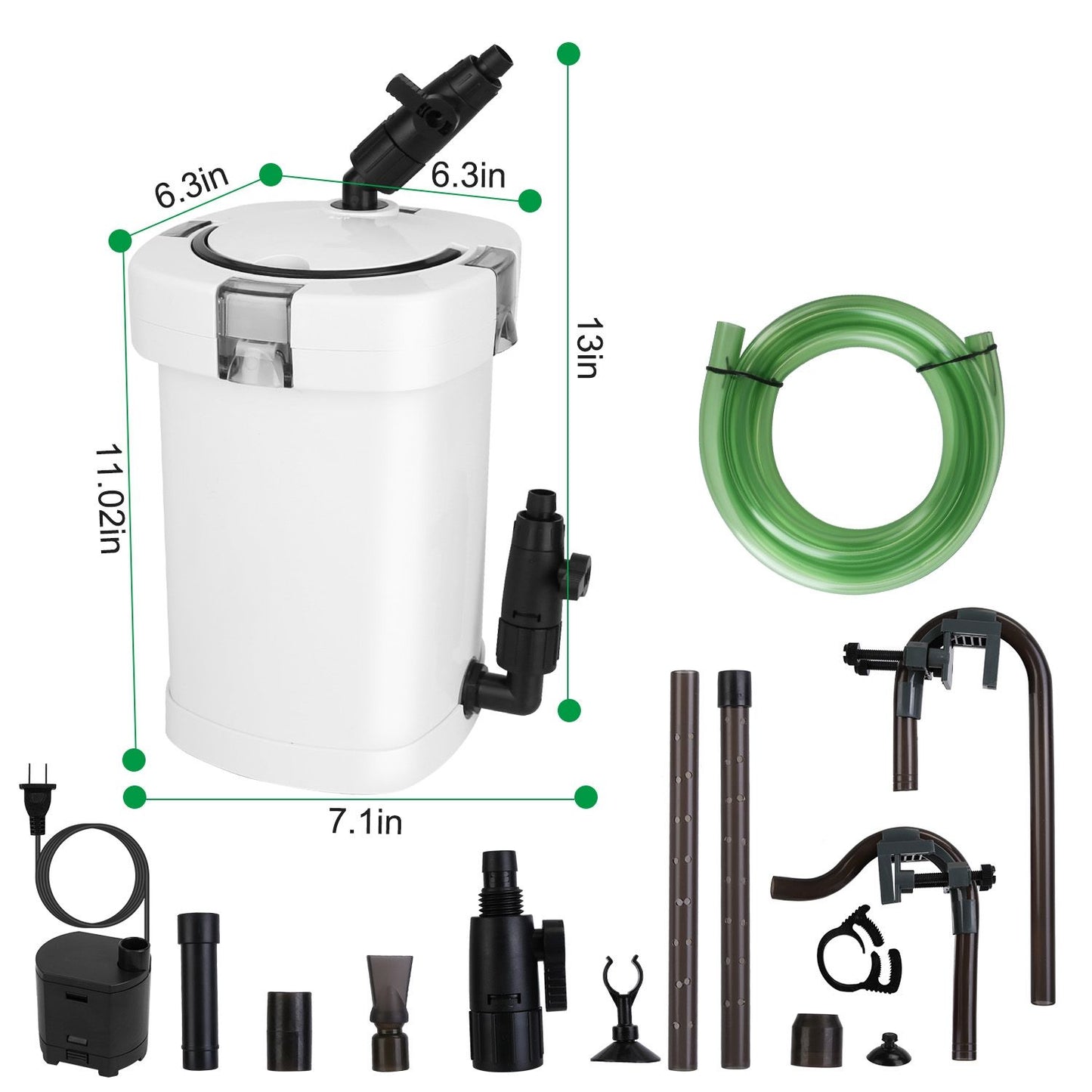 6.3in
6.3in
13in
11.02in
7.1in