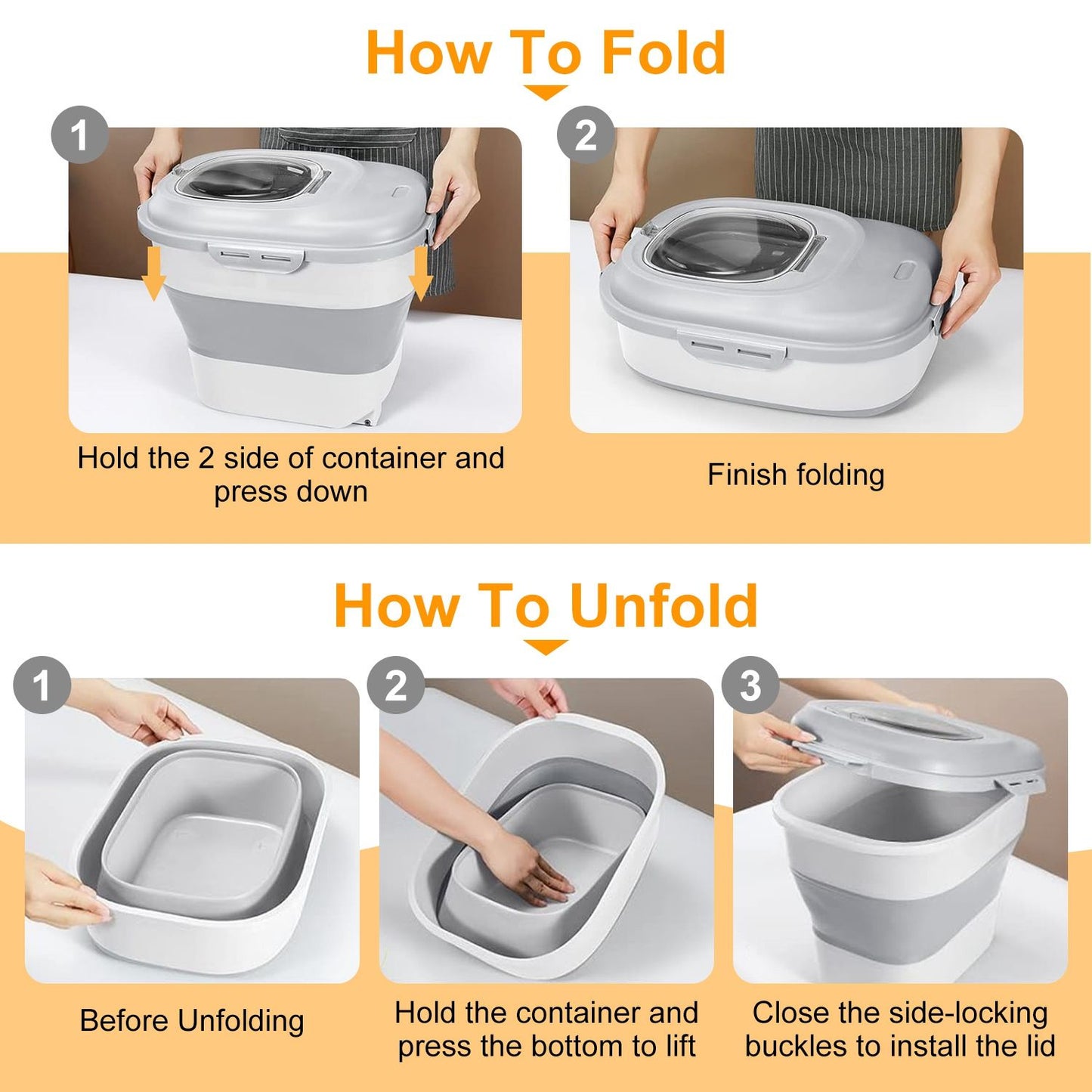 How To Fold

1

Hold the 2 side of container and press down

2

Finish folding

How To Unfold

1

Before Unfolding

2

Hold the container and press the bottom to lift

3

Close the side-locking buckles to install the lid