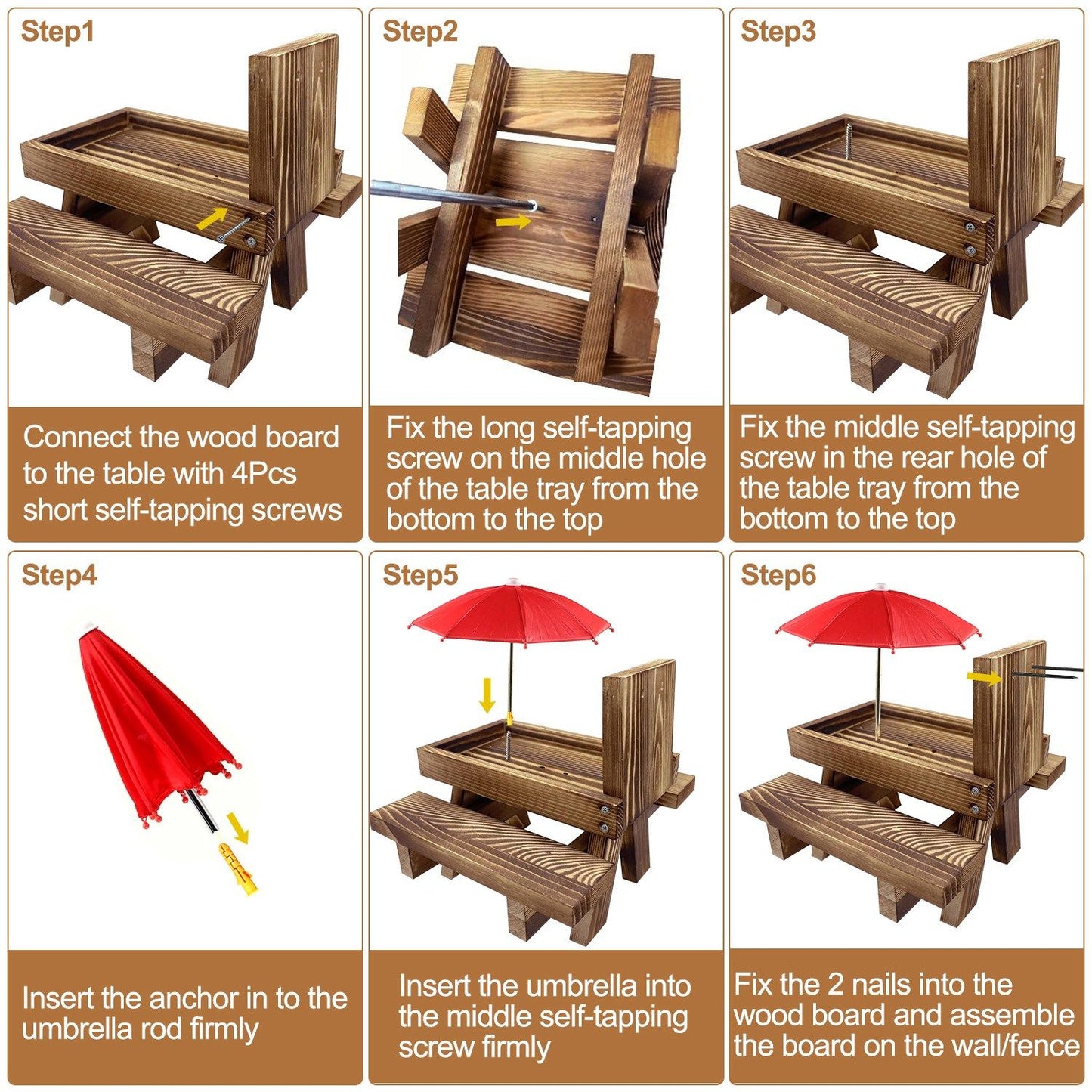 Step1

Connect the wood board to the table with 4Pcs short self-tapping screws

Step2

Fix the long self-tapping screw on the middle hole of the table tray from the bottom to the top

Step3

Fix the middle self-tapping screw in the rear hole of the table tray from the bottom to the top

Step4

Insert the anchor in to the umbrella rod firmly

Step5

Insert the umbrella into the middle self-tapping screw firmly

Step6

Fix the 2 nails into the wood board and assemble the board on the wall/fence