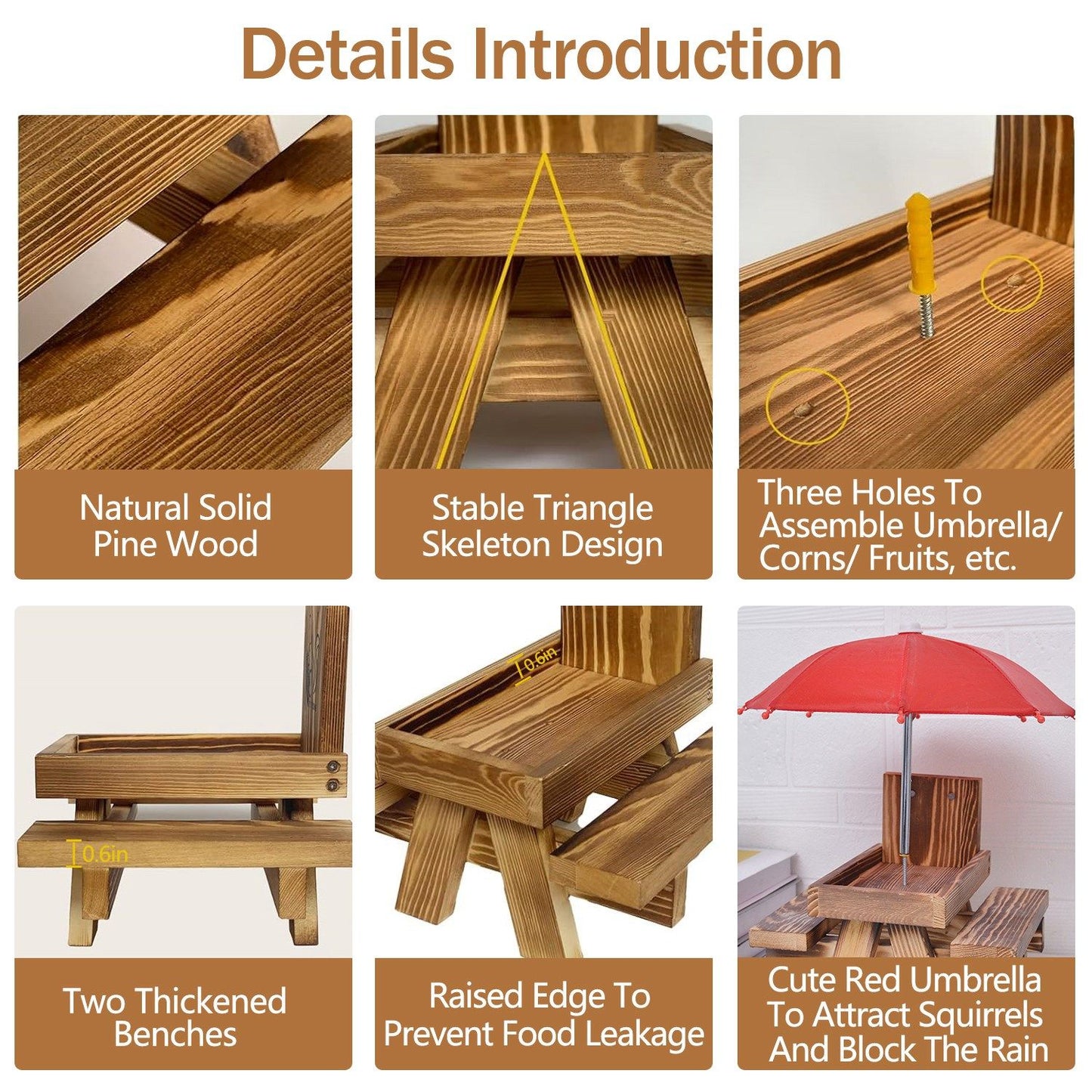 Details Introduction

Natural Solid Pine Wood

Stable Triangle Skeleton Design

Three Holes To Assemble Umbrella/ Corns/ Fruits, etc.

0.6in

Two Thickened Benches

0.6in

Raised Edge To Prevent Food Leakage

Cute Red Umbrella To Attract Squirrels And Block The Rain