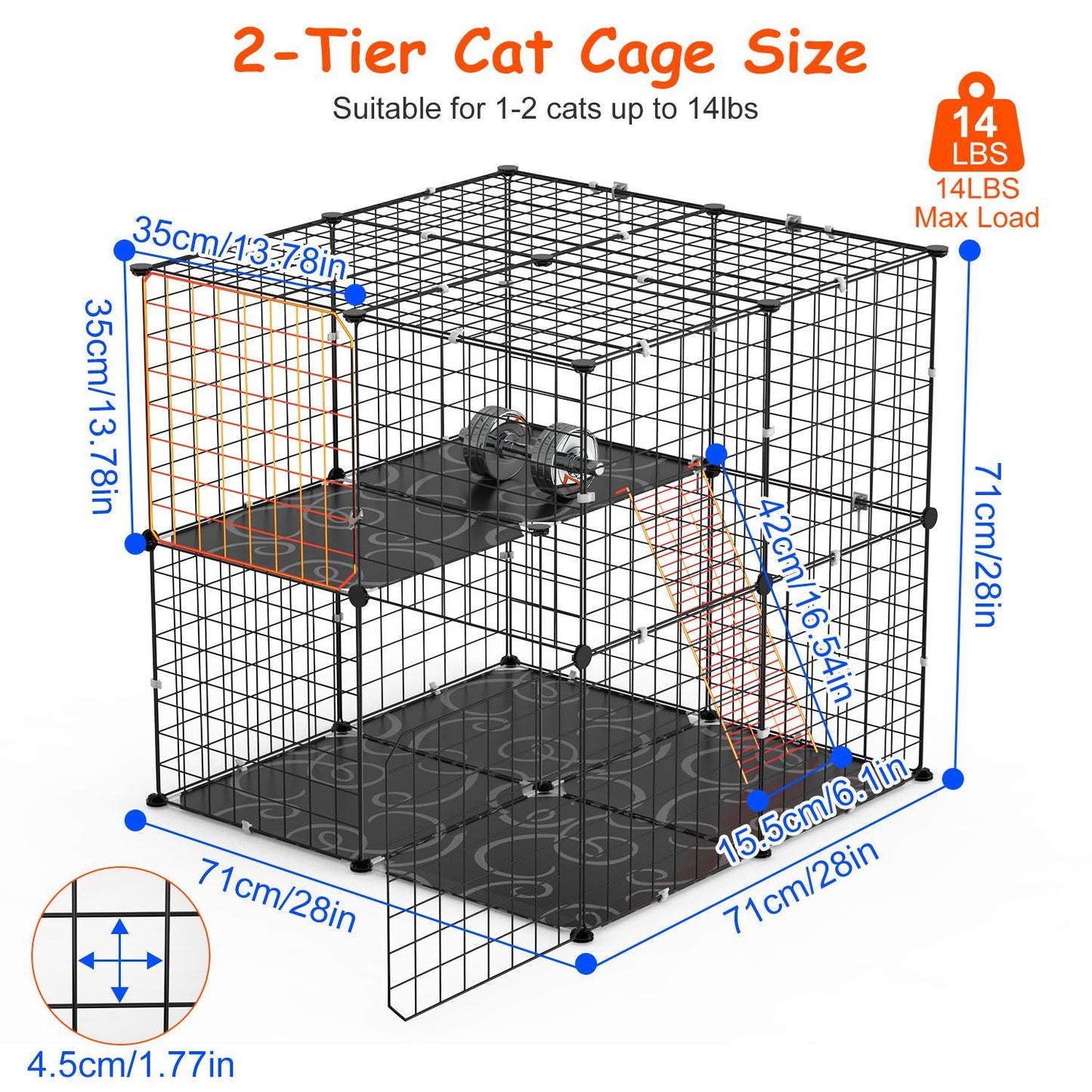 2-Tier Cat Cage Size

Suitable for 1-2 cats up to 14lbs

14 LBS

14LBS Max Load

35cm/13.78in

35cm/13.78in

71cm/28in

42cm/16.54in

15.5cm/6.1in

71cm/28in

71cm/28in

4.5cm/1.77in