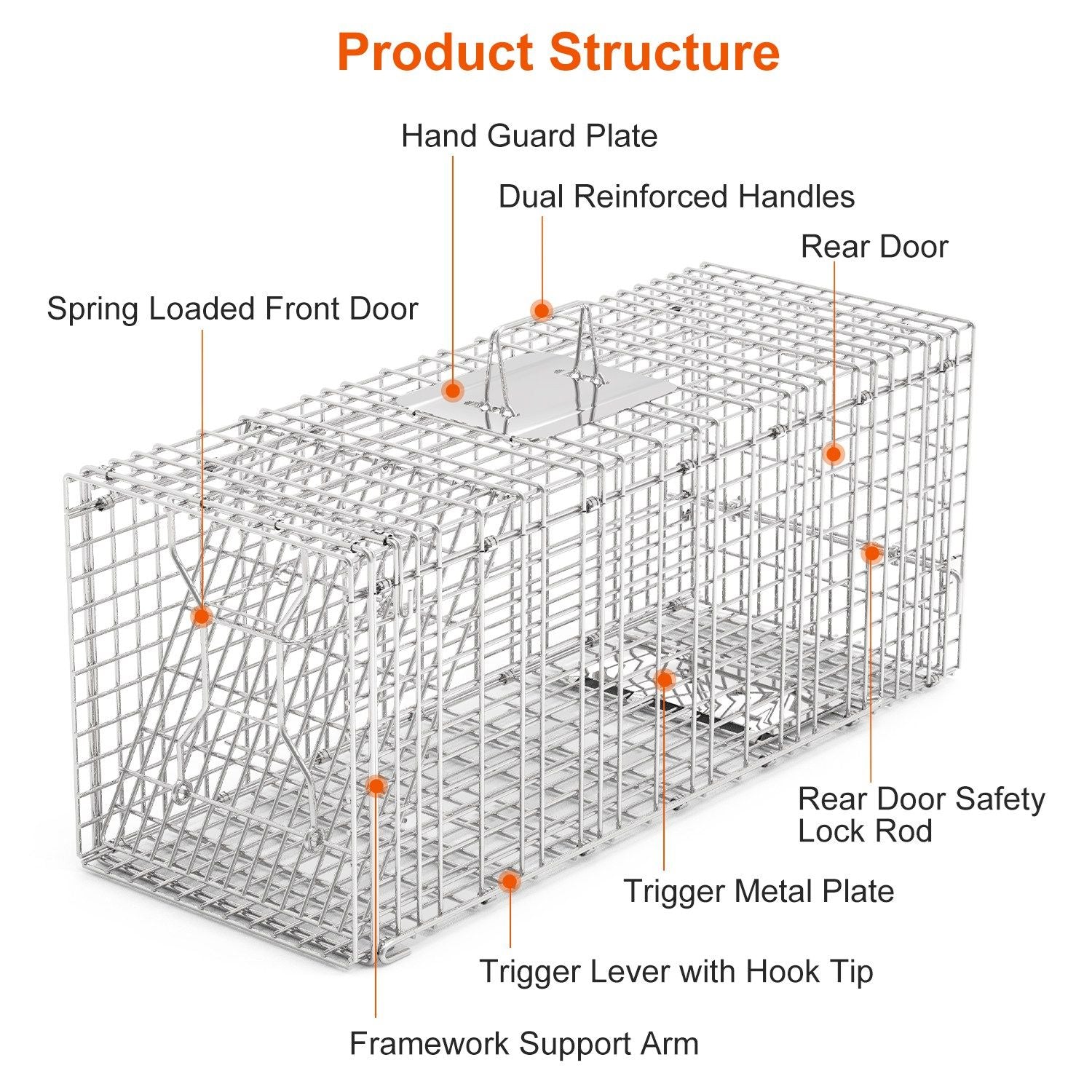 Product Structure

Hand Guard Plate

Dual Reinforced Handles

Rear Door

Spring Loaded Front Door

Rear Door Safety Lock Rod

Trigger Metal Plate

Trigger Lever with Hook Tip

Framework Support Arm