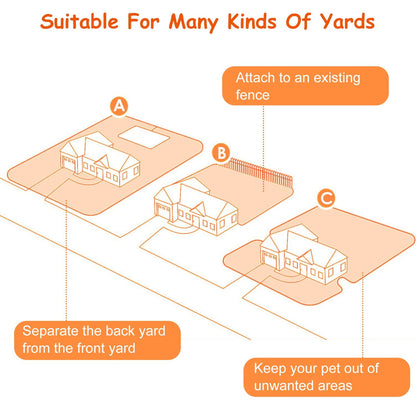 Suitable For Many Kinds Of Yards

Attach to an existing fence

A

B

C

Separate the back yard from the front yard

Keep your pet out of unwanted areas