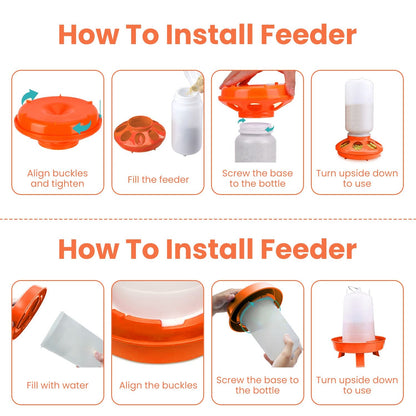 How To Install Feeder

Align buckles and tighten

Fill the feeder

Screw the base to the bottle

Turn upside down to use

How To Install Feeder

Fill with water

Align the buckles

Screw the base to the bottle

Turn upside down to use