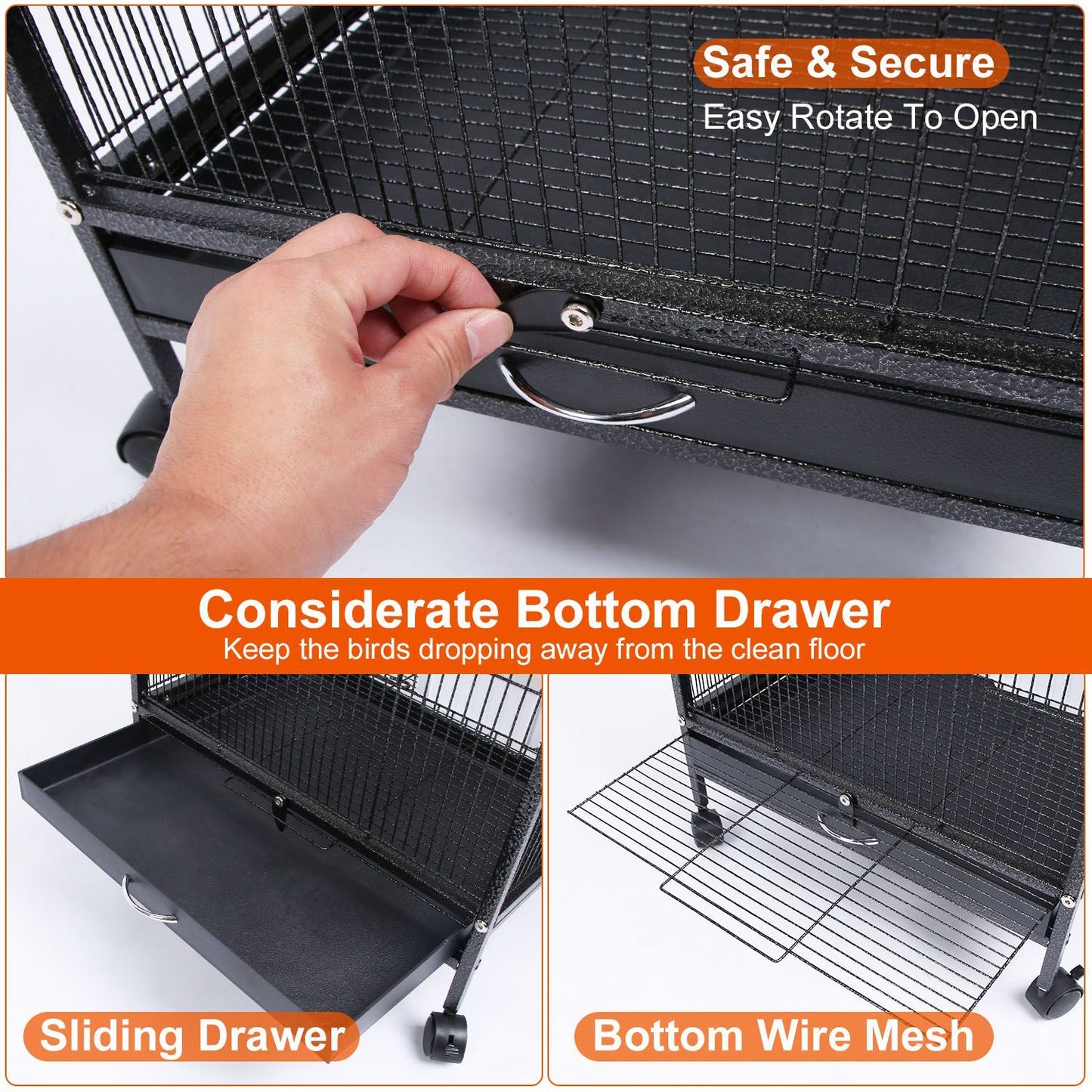 Safe & Secure
Easy Rotate To Open

Considerate Bottom Drawer
Keep the birds dropping away from the clean floor

Sliding Drawer

Bottom Wire Mesh