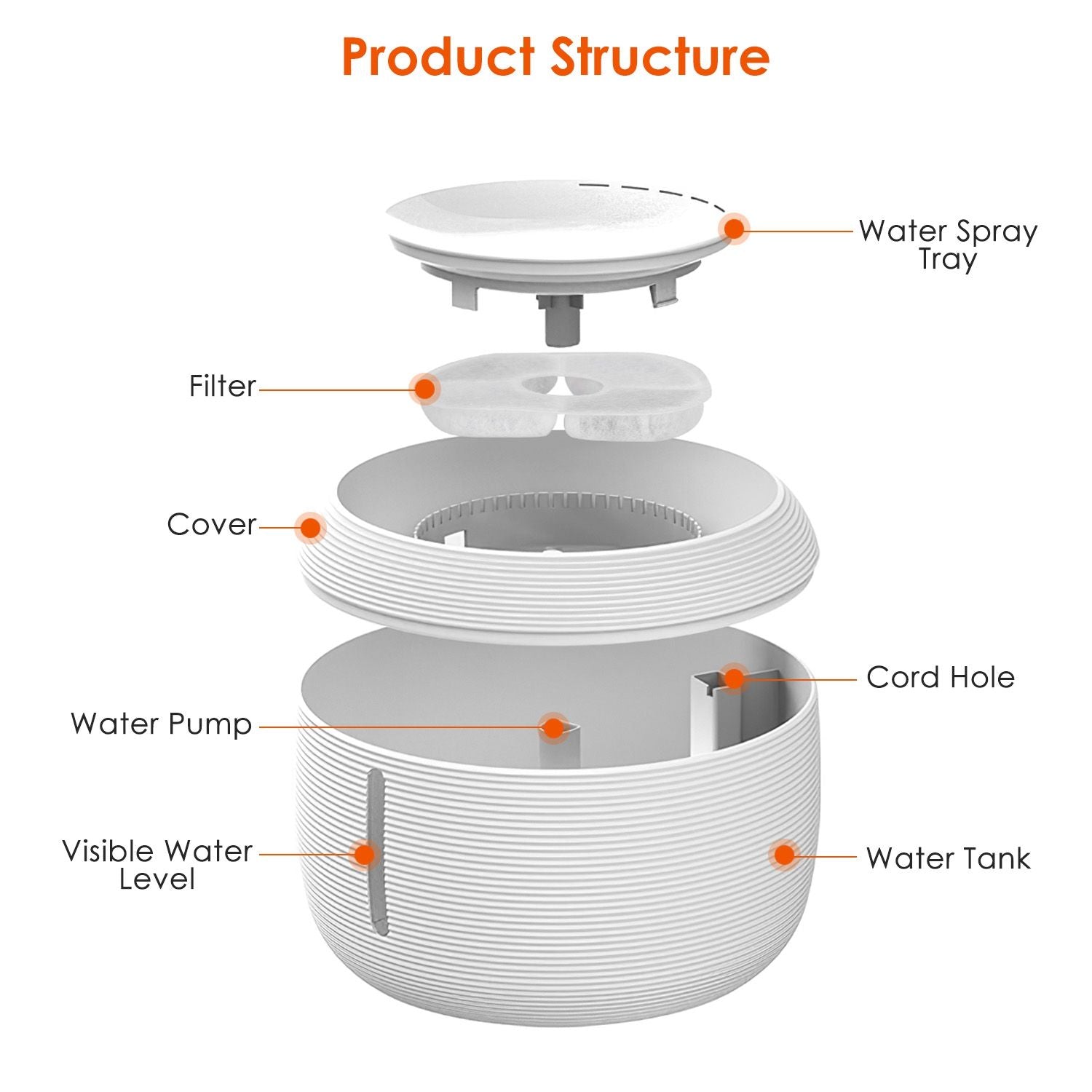 Product Structure

Water Spray Tray

Filter

Cover

Cord Hole

Water Pump

Visible Water Level

Water Tank