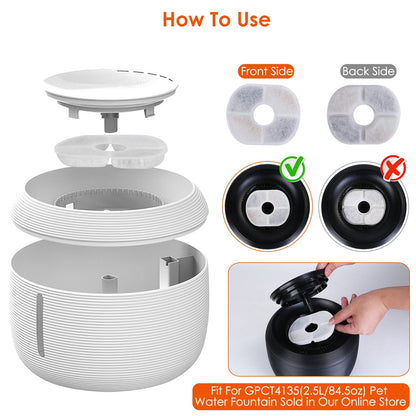 How To Use

Front Side

Back Side

Fit For GPCT4135(2.5L/84.5oz) Pet Water Fountain Sold in Our Online Store