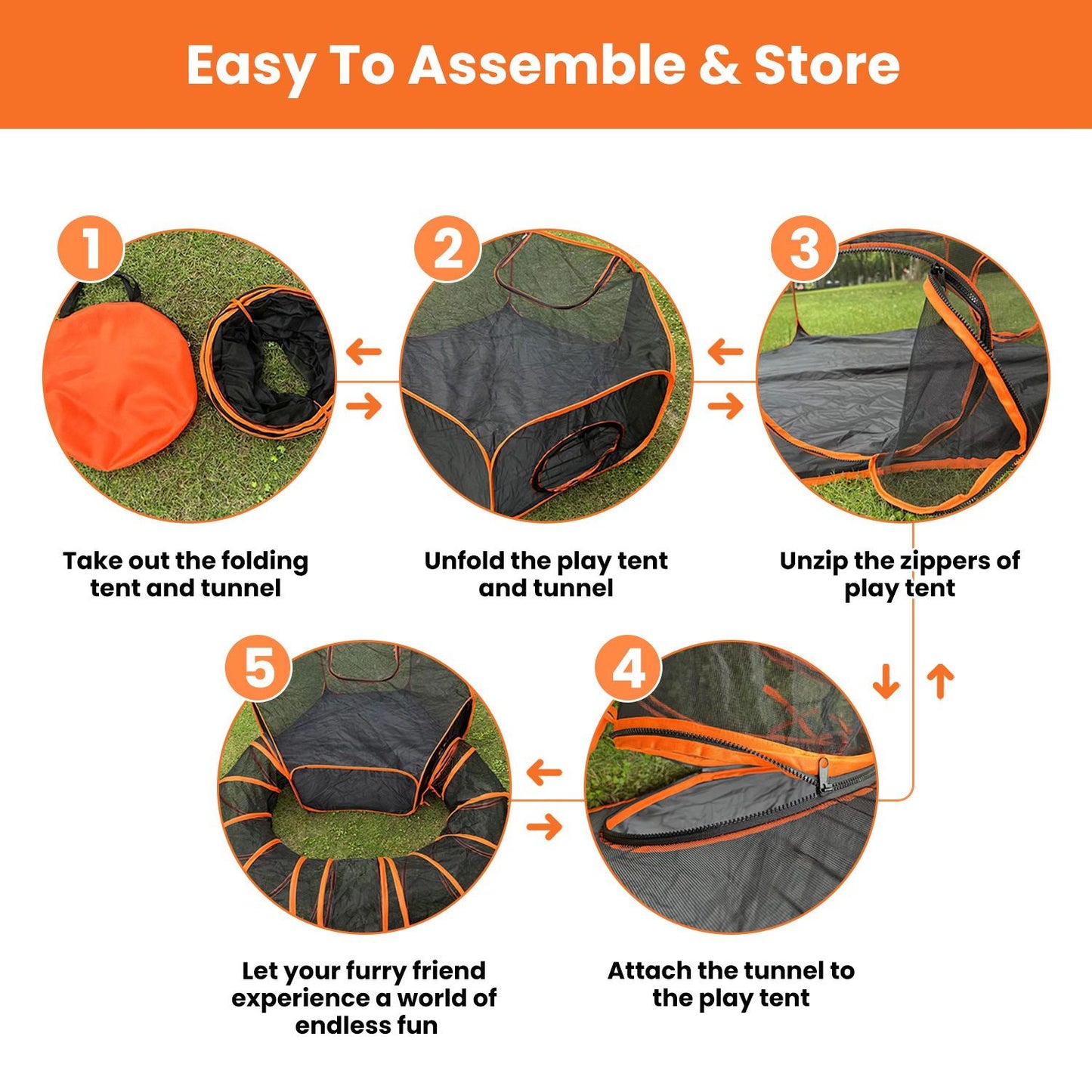 Easy To Assemble & Store

1

Take out the folding tent and tunnel

2

Unfold the play tent and tunnel

3

Unzip the zippers of play tent

4

Attach the tunnel to the play tent

5

Let your furry friend experience a world of endless fun