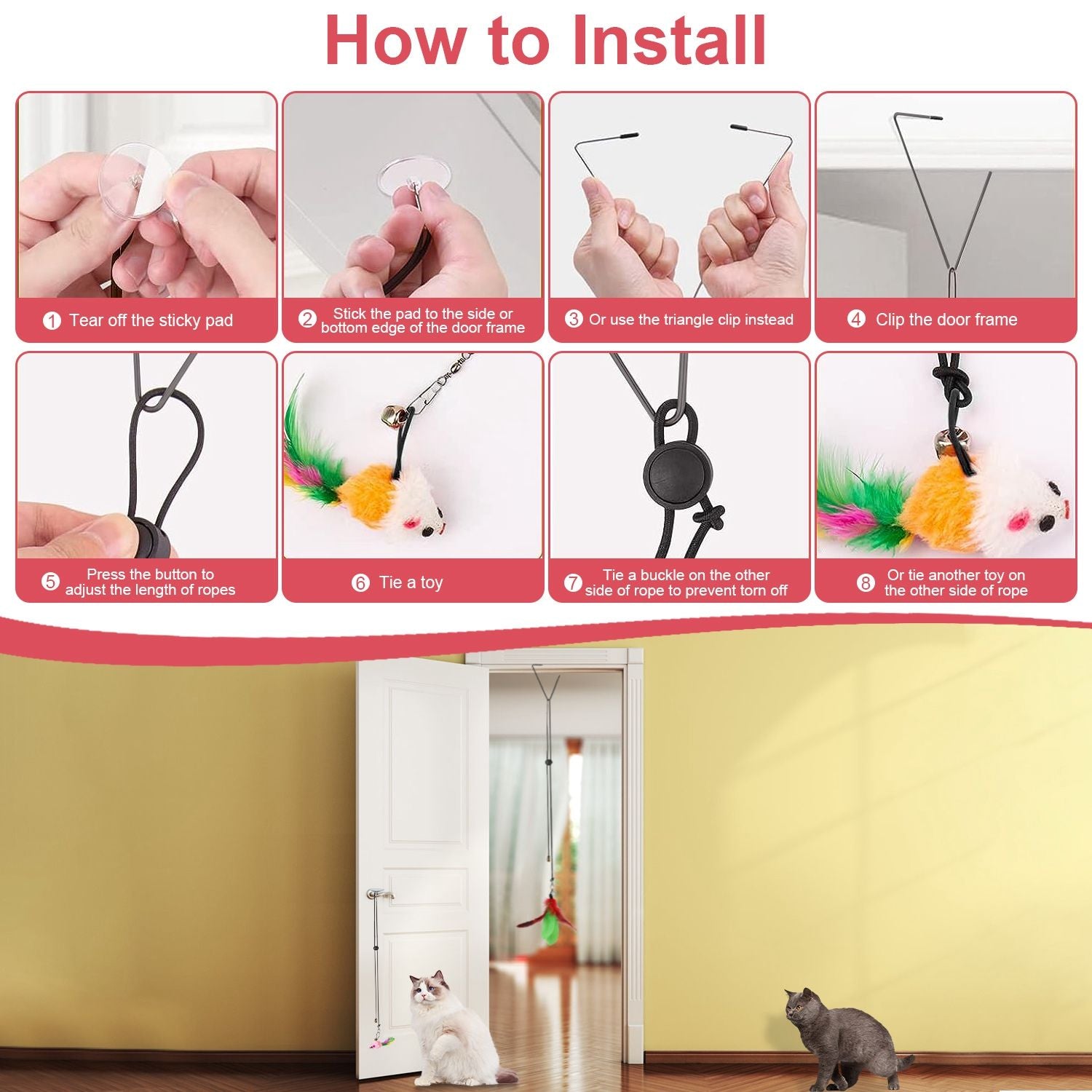 How to Install

1 Tear off the sticky pad

2 Stick the pad to the side or bottom edge of the door frame

3 Or use the triangle clip instead

4 Clip the door frame

5 Press the button to adjust the length of ropes

6 Tie a toy

7 Tie a buckle on the other side of rope to prevent torn off

8 Or tie another toy on the other side of rope