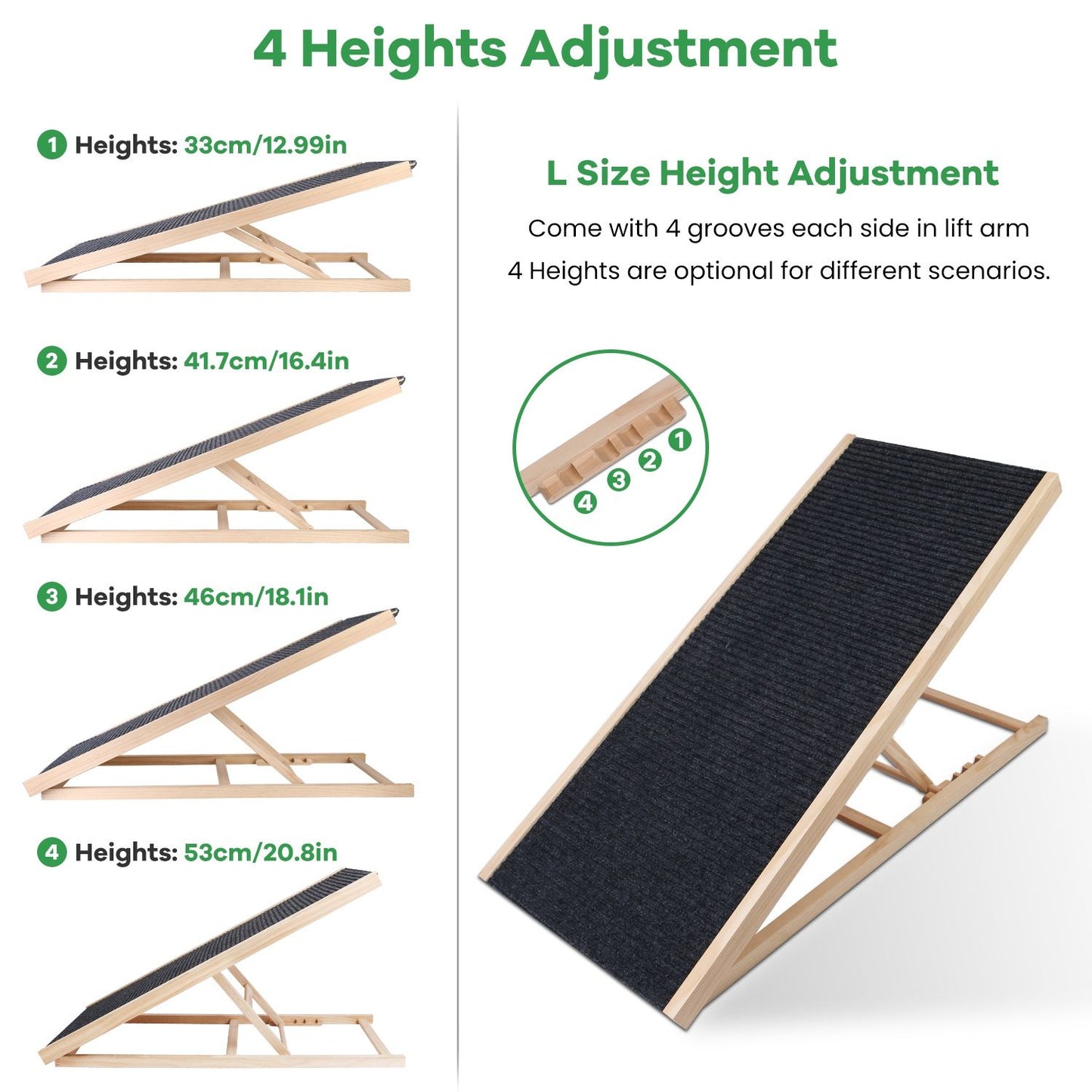 4 Heights Adjustment

1 Heights: 33cm/12.99in

2 Heights: 41.7cm/16.4in

3 Heights: 46cm/18.1in

4 Heights: 53cm/20.8in

L Size Height Adjustment

Come with 4 grooves each side in lift arm
4 Heights are optional for different scenarios.

1
2
3
4