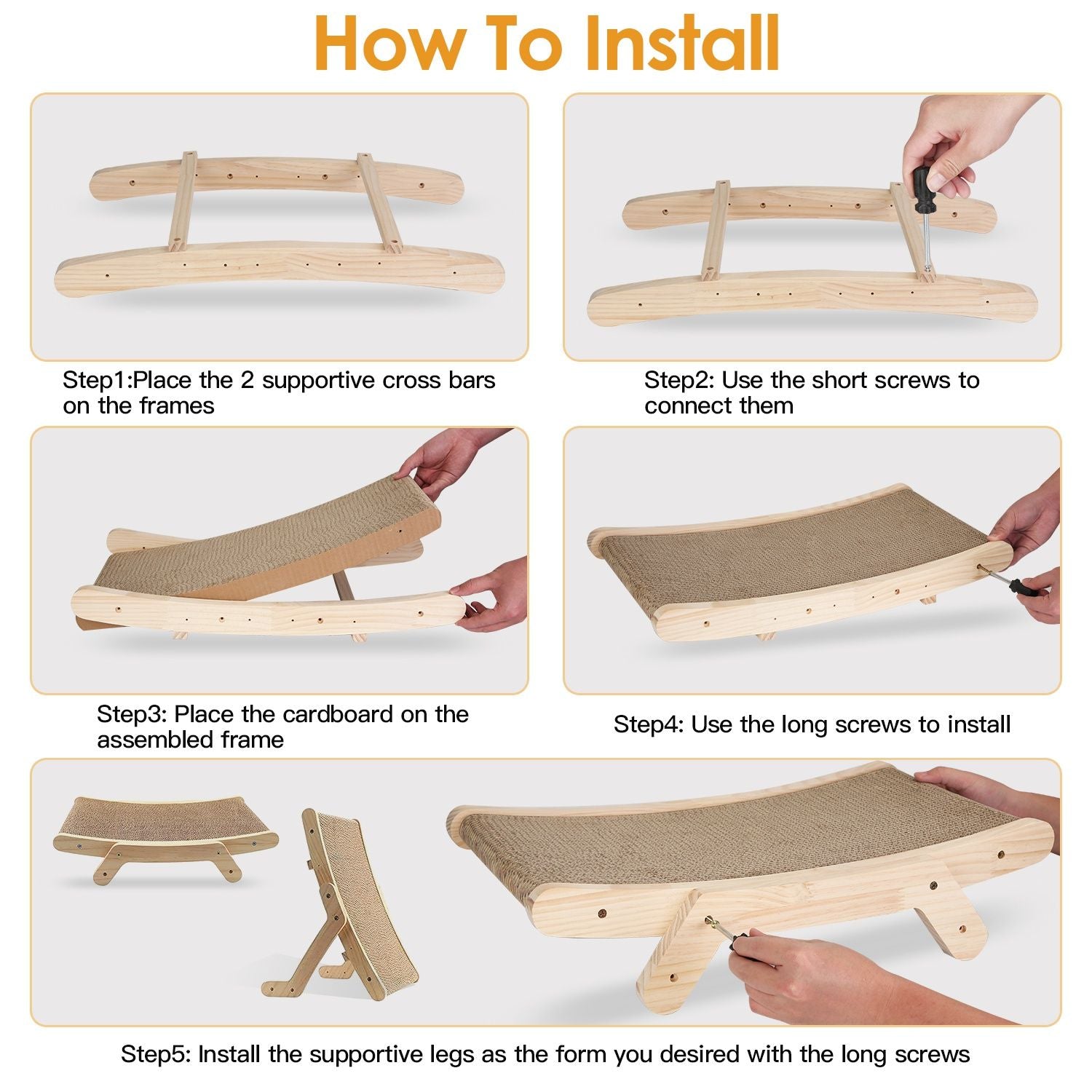 How To Install

Step1:Place the 2 supportive cross bars on the frames

Step2: Use the short screws to connect them

Step3: Place the cardboard on the assembled frame

Step4: Use the long screws to install

Step5: Install the supportive legs as the form you desired with the long screws