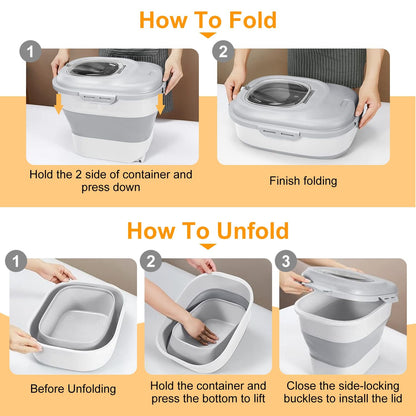 How To Fold

1

Hold the 2 side of container and press down

2

Finish folding

How To Unfold

1

Before Unfolding

2

Hold the container and press the bottom to lift

3

Close the side-locking buckles to install the lid