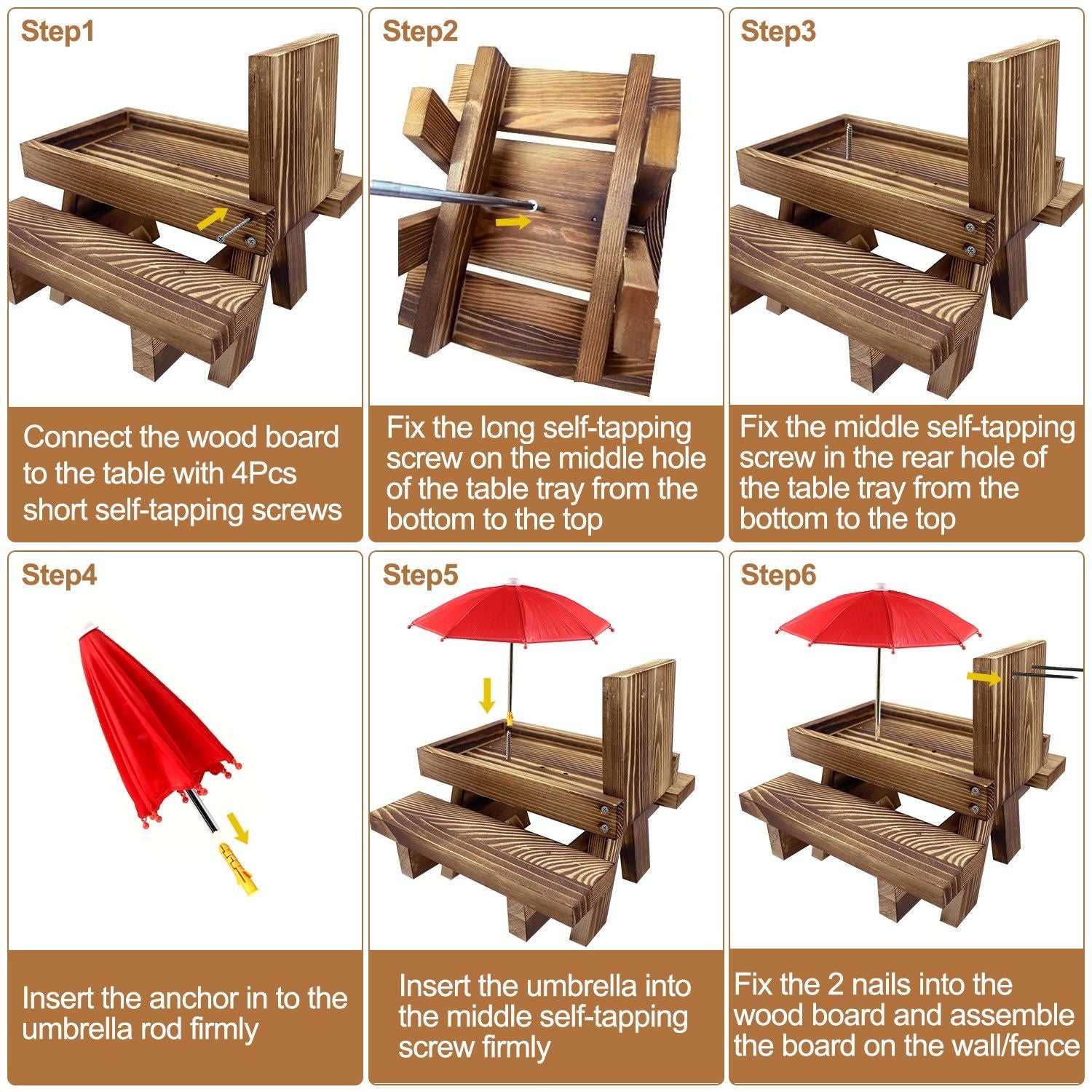 Step1

Connect the wood board to the table with 4Pcs short self-tapping screws

Step2

Fix the long self-tapping screw on the middle hole of the table tray from the bottom to the top

Step3

Fix the middle self-tapping screw in the rear hole of the table tray from the bottom to the top

Step4

Insert the anchor in to the umbrella rod firmly

Step5

Insert the umbrella into the middle self-tapping screw firmly

Step6

Fix the 2 nails into the wood board and assemble the board on the wall/fence