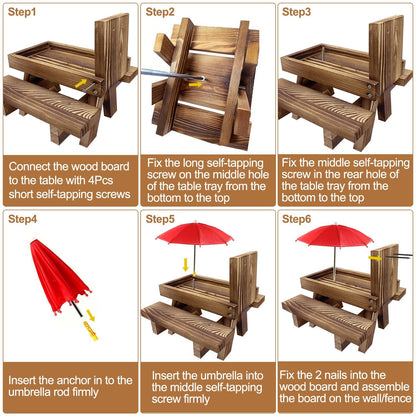 Step1

Connect the wood board to the table with 4Pcs short self-tapping screws

Step2

Fix the long self-tapping screw on the middle hole of the table tray from the bottom to the top

Step3

Fix the middle self-tapping screw in the rear hole of the table tray from the bottom to the top

Step4

Insert the anchor in to the umbrella rod firmly

Step5

Insert the umbrella into the middle self-tapping screw firmly

Step6

Fix the 2 nails into the wood board and assemble the board on the wall/fence