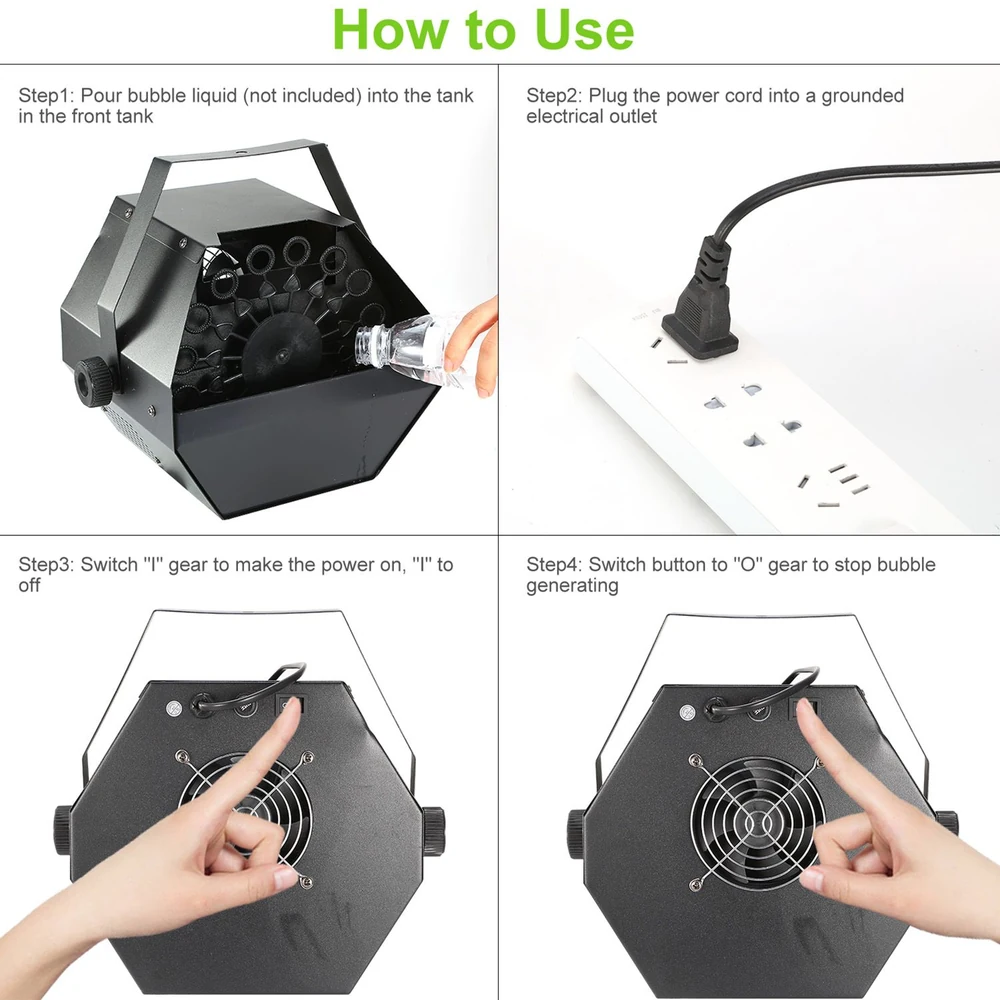 How to Use

Step1: Pour bubble liquid (not included) into the tank in the front tank

Step2: Plug the power cord into a grounded electrical outlet

Step3: Switch "I" gear to make the power on, "I" to off

Step4: Switch button to "O" gear to stop bubble generating