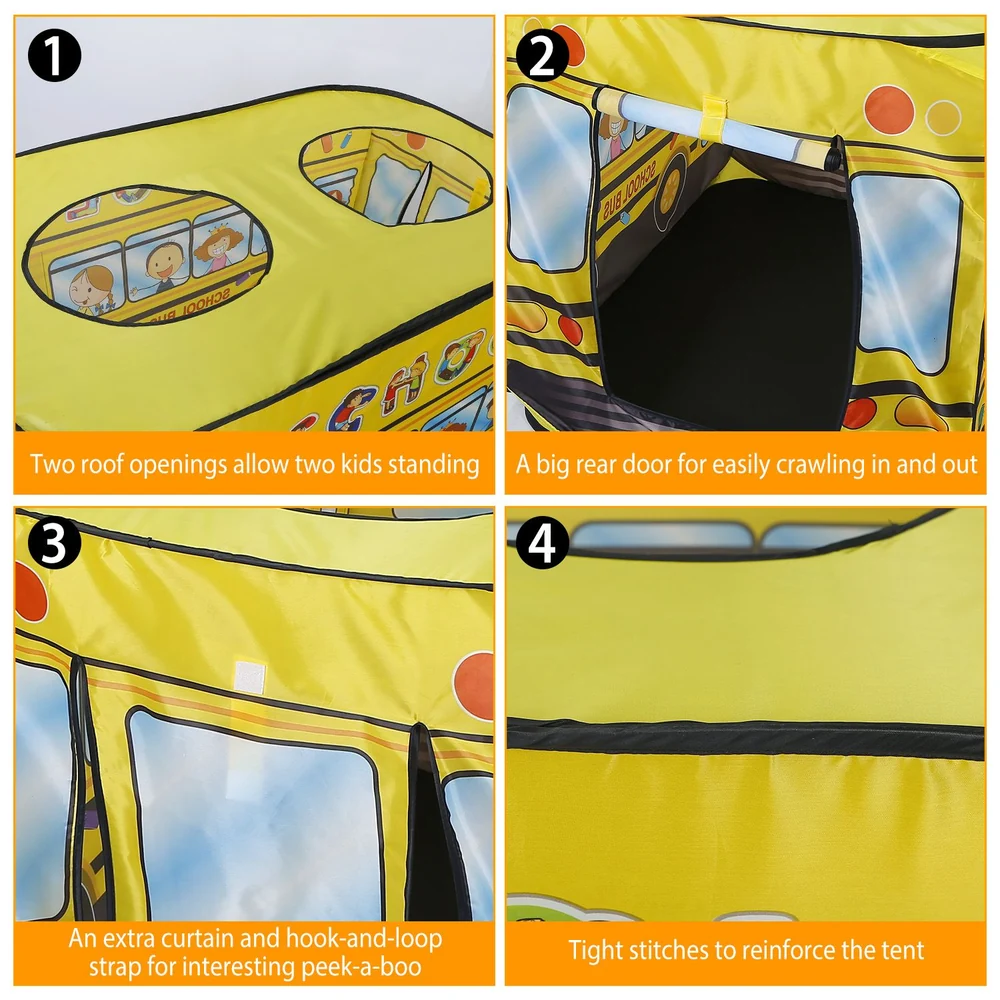 1
SCHOOL BUS
Two roof openings allow two kids standing

2
SCHOOL BUS
A big rear door for easily crawling in and out

3
An extra curtain and hook-and-loop strap for interesting peek-a-boo

4
Tight stitches to reinforce the tent