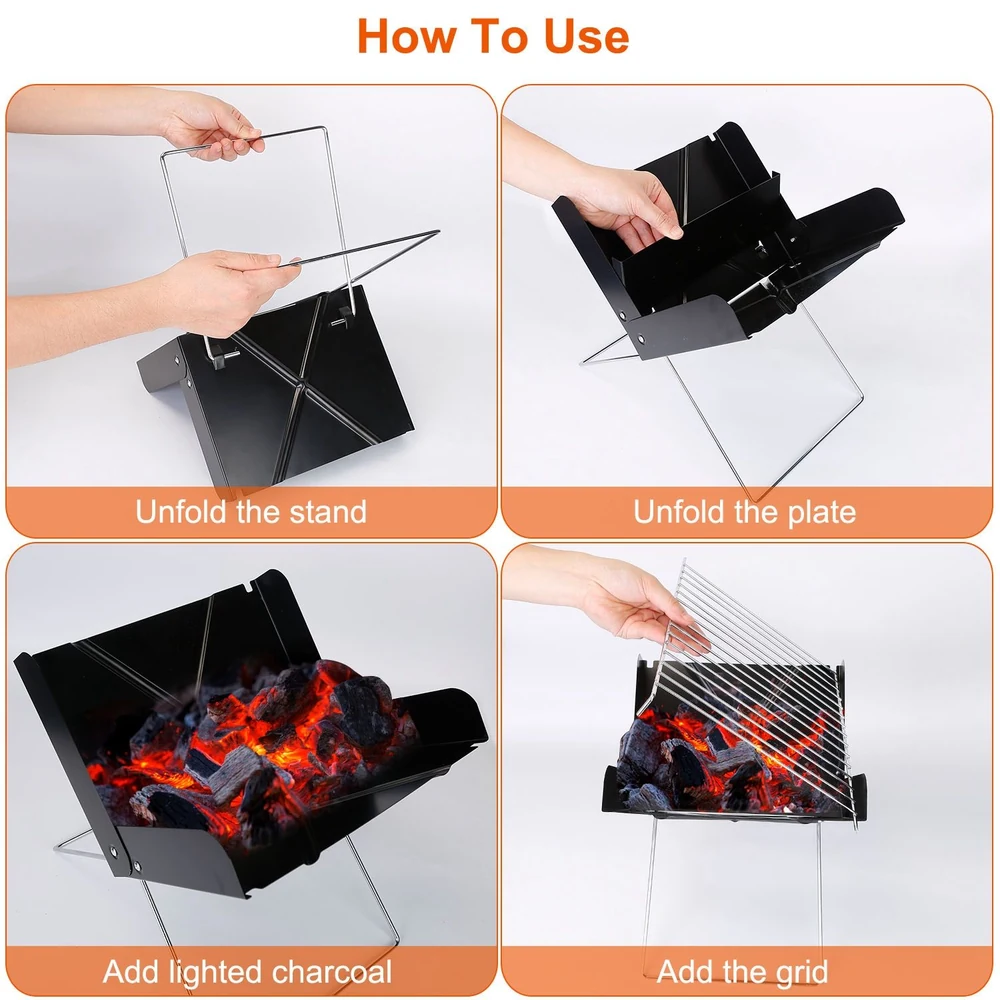 How To Use

Unfold the stand

Unfold the plate

Add lighted charcoal

Add the grid