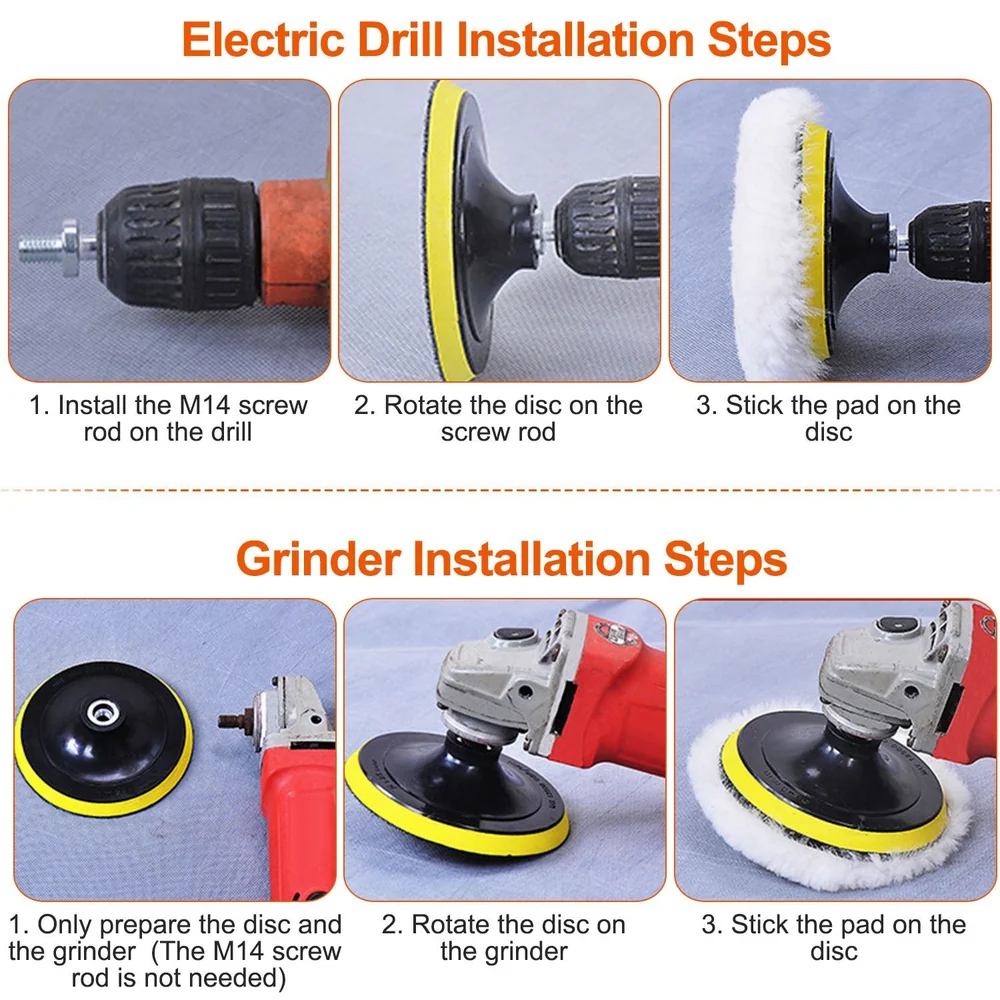 Electric Drill Installation Steps

1. Install the M14 screw rod on the drill

2. Rotate the disc on the screw rod

3. Stick the pad on the disc

Grinder Installation Steps

1. Only prepare the disc and the grinder (The M14 screw rod is not needed)

2. Rotate the disc on the grinder

3. Stick the pad on the disc