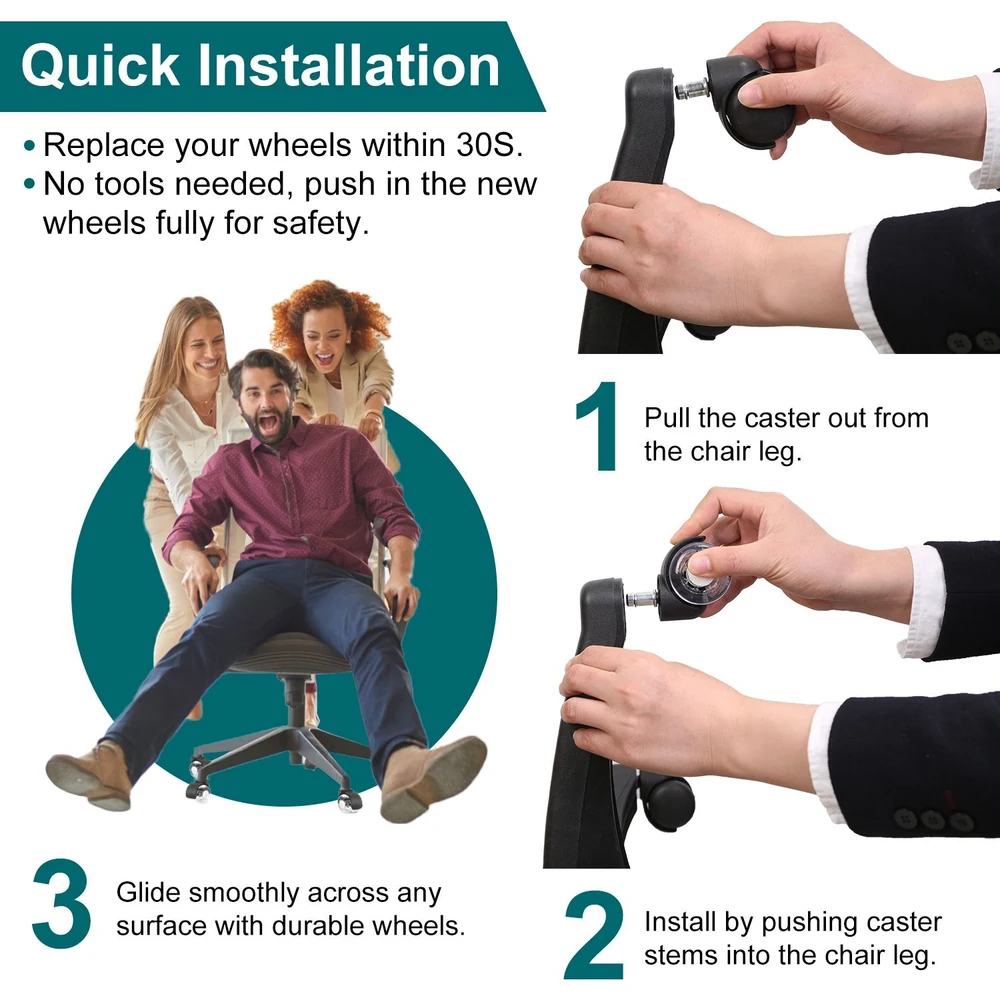 Quick Installation

• Replace your wheels within 30S.
• No tools needed, push in the new wheels fully for safety.

1 Pull the caster out from the chair leg.

2 Install by pushing caster stems into the chair leg.

3 Glide smoothly across any surface with durable wheels.