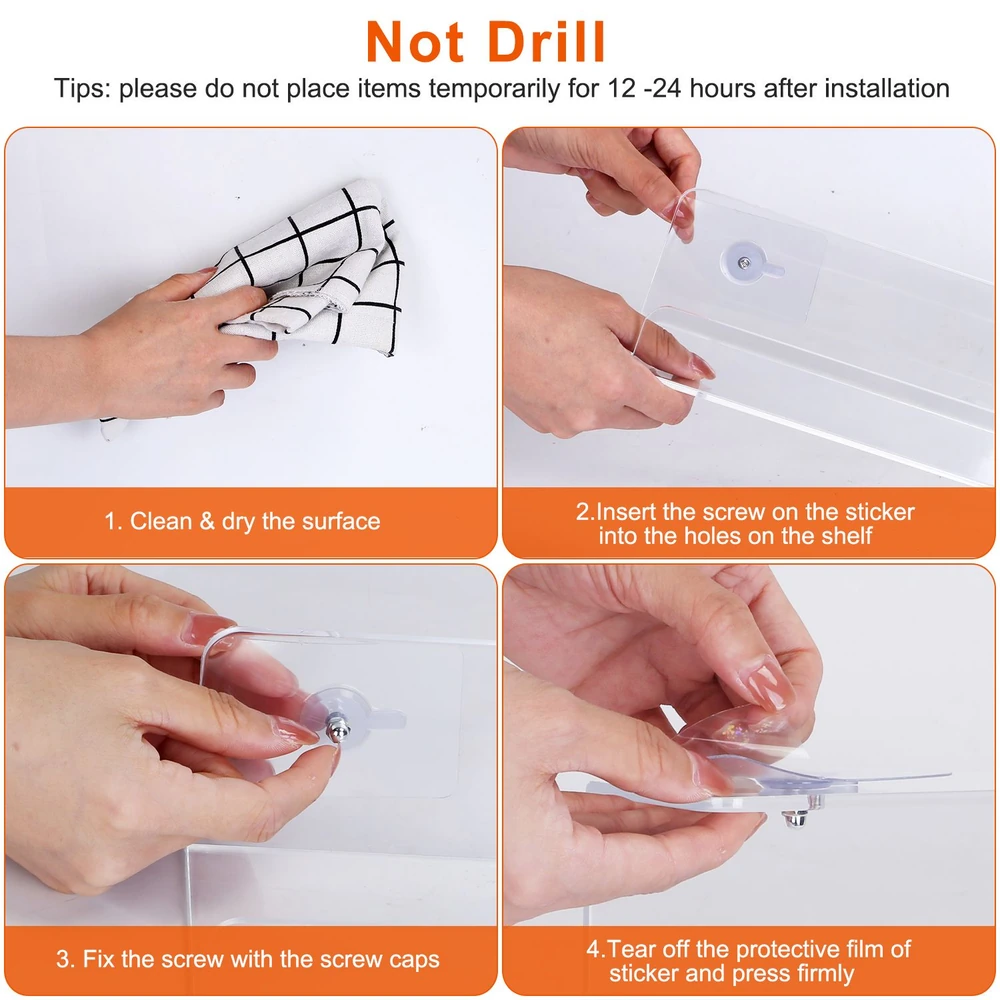 Not Drill

Tips: please do not place items temporarily for 12 -24 hours after installation

1. Clean & dry the surface

2.Insert the screw on the sticker into the holes on the shelf

3. Fix the screw with the screw caps

4.Tear off the protective film of sticker and press firmly