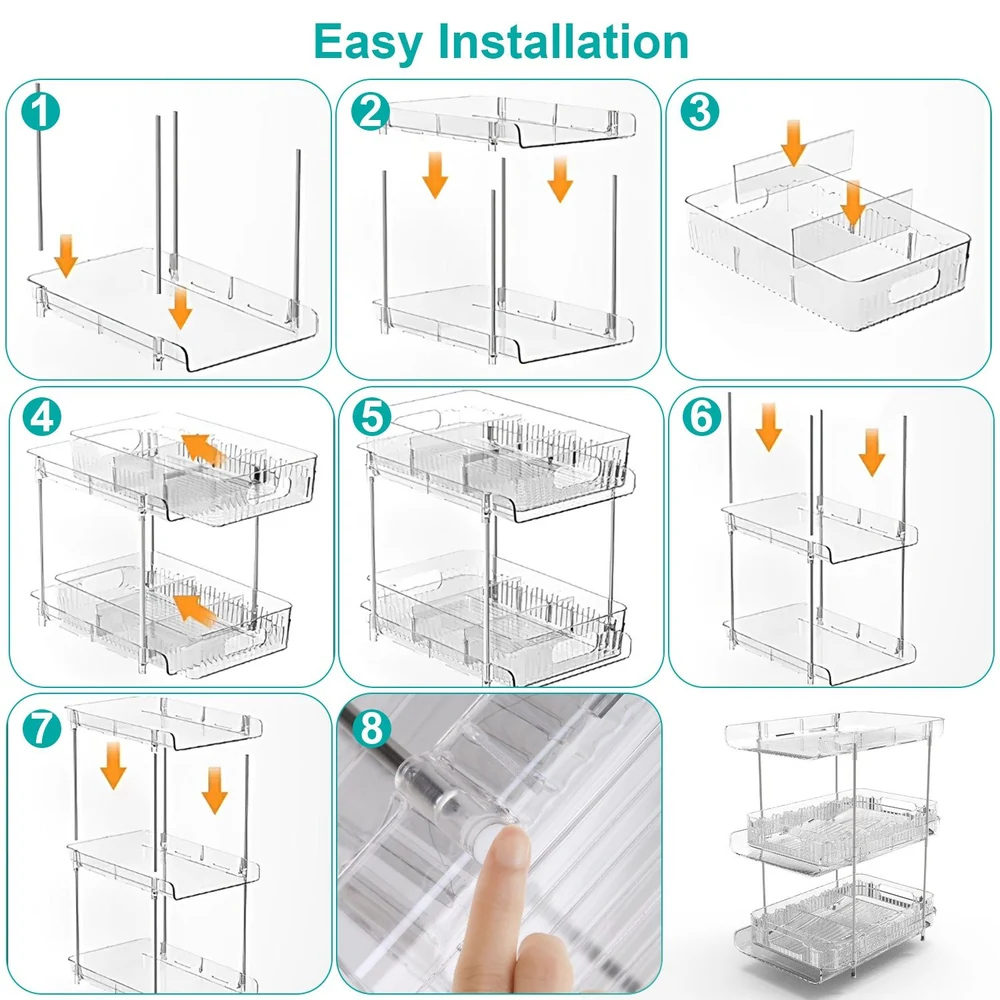 Easy Installation

1

2

3

4

5

6

7

8