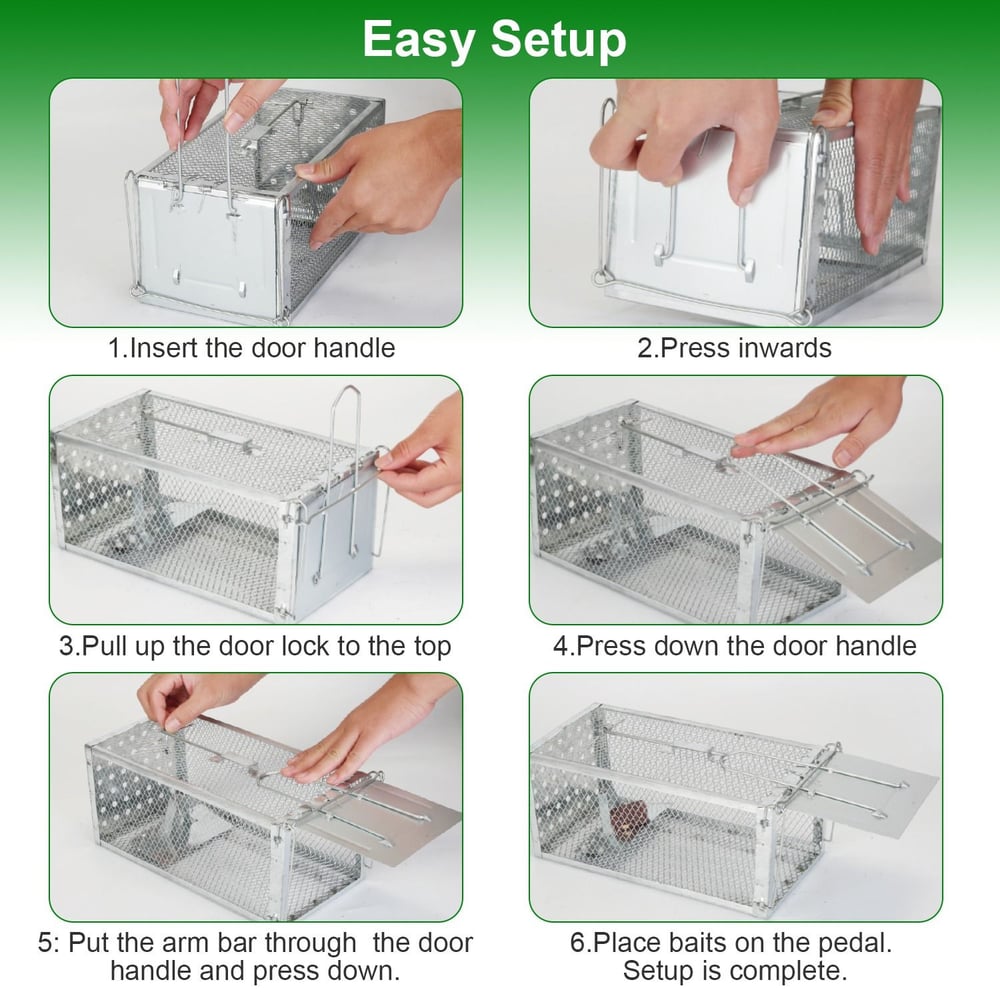 Easy Setup

1.Insert the door handle

2.Press inwards

3.Pull up the door lock to the top

4.Press down the door handle

5: Put the arm bar through the door handle and press down.

6.Place baits on the pedal. Setup is complete.